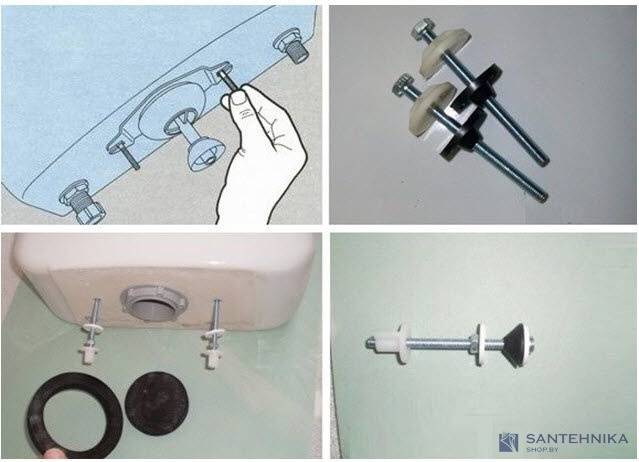 SANTEHNIKA
SHOP.BY