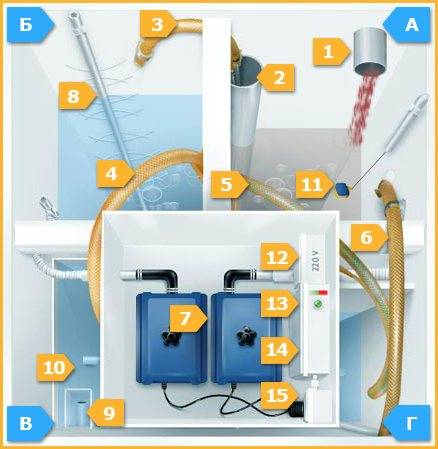 Б
3
А
1
2
8
4
5
11
6
12
220 V
13
7
14
10
15
9
В
Г