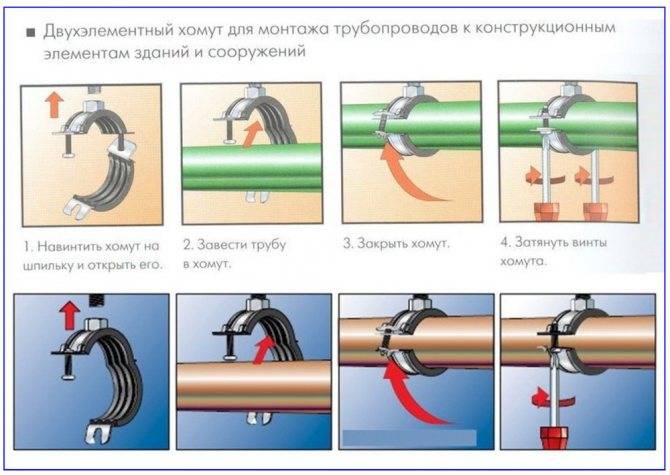 ■ Двухэлементный хомут для монтажа трубопроводов к конструкционным элементам зданий и сооружений

1. Навинтить хомут на шпильку и открыть его.

2. Завести трубу в хомут.

3. Закрыть хомут.

4. Затянуть винты хомута.