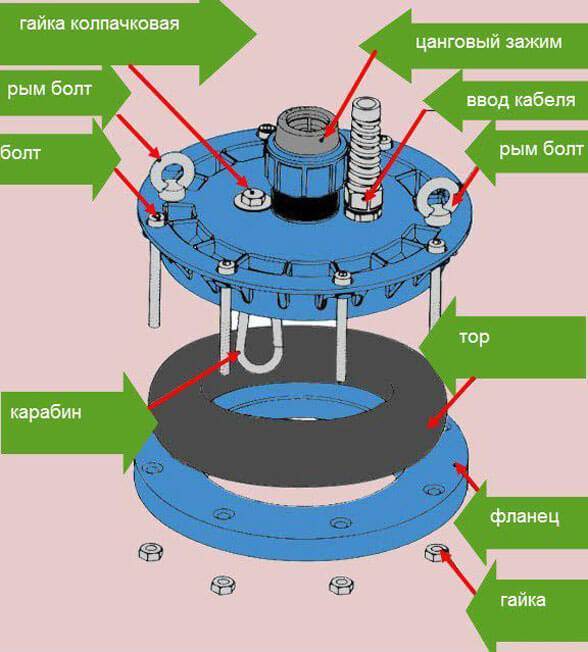 гайка колпачковая

цанговый зажим

рым болт

ввод кабеля

болт

рым болт

тор

карабин

фланец

гайка