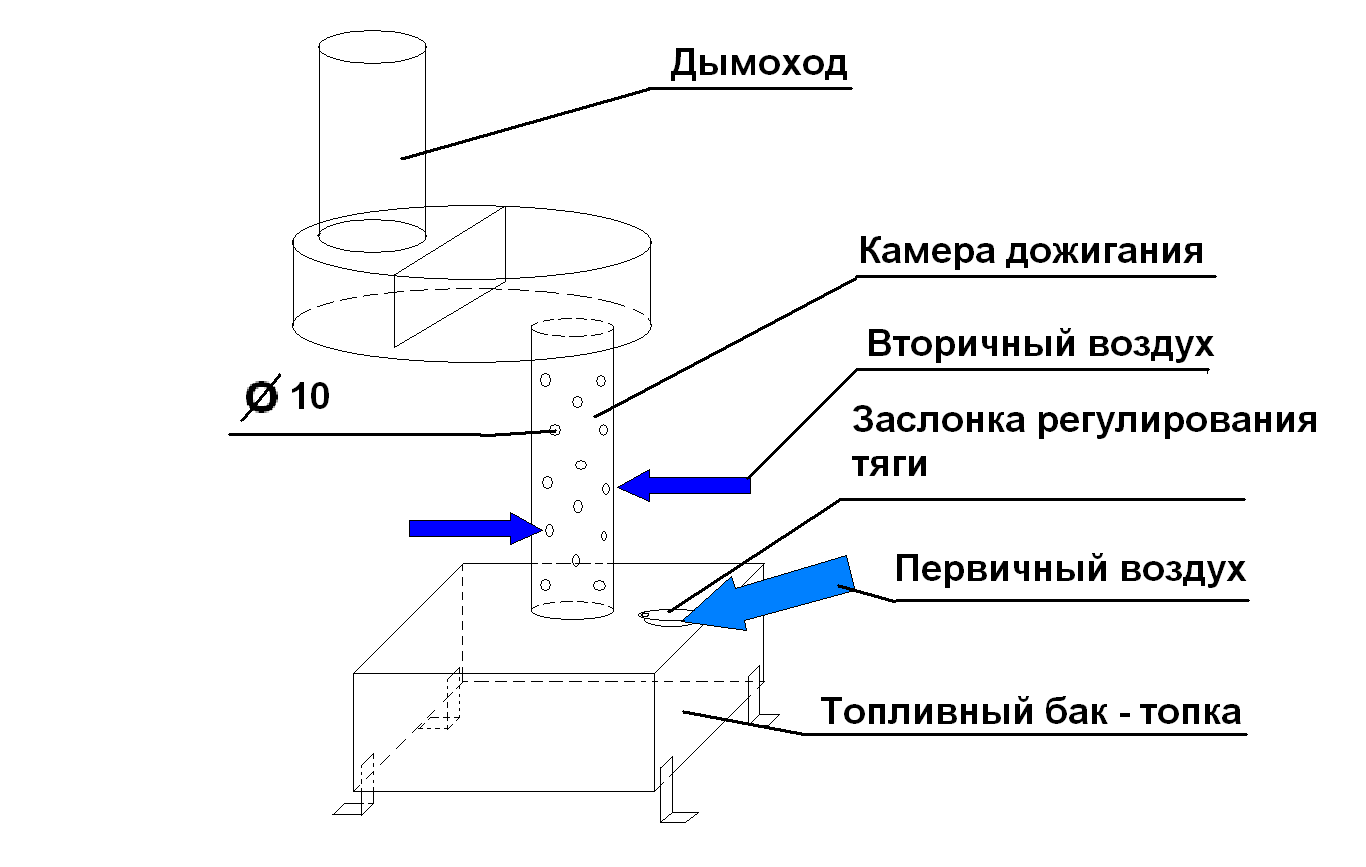 Дымоход

Камера дожигания

Вторичный воздух

Ø 10

Заслонка регулирования тяги

Первичный воздух

Топливный бак - топка