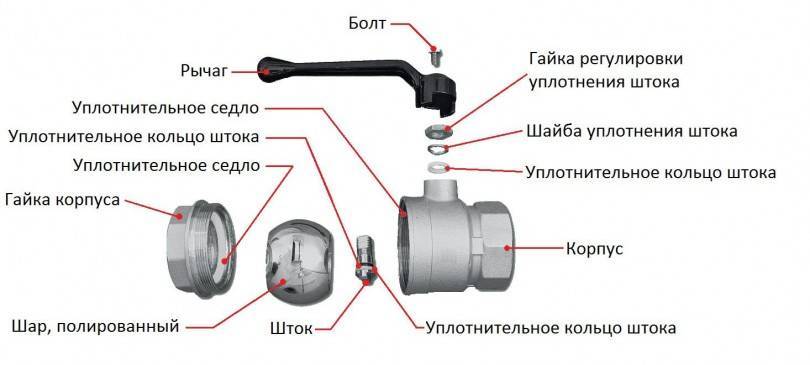 Болт

Рычаг

Гайка регулировки уплотнения штока

Уплотнительное седло

Уплотнительное кольцо штока

Шайба уплотнения штока

Уплотнительное седло

Уплотнительное кольцо штока

Гайка корпуса

Корпус

Шар, полированный

Шток

Уплотнительное кольцо штока