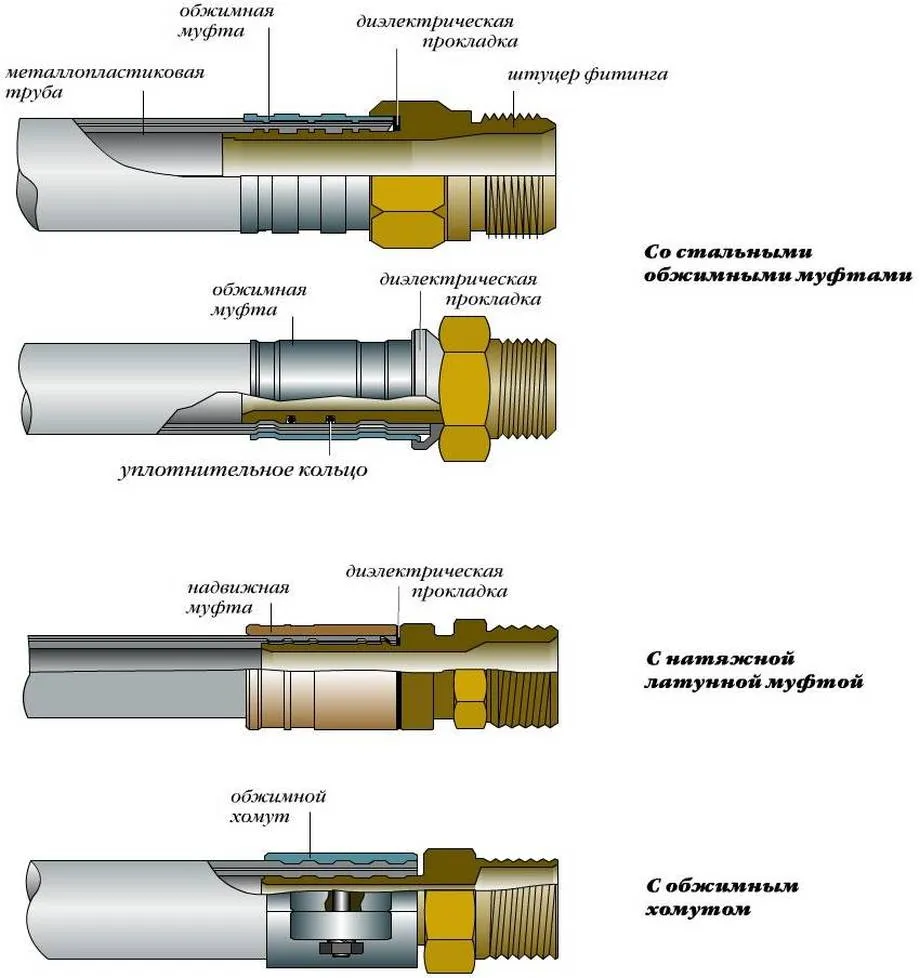 обжимная муфта

диэлектрическая прокладка

металлопластиковая труба

штуцер фитинга

Со стальными обжимными муфтами

обжимная муфта

диэлектрическая прокладка

уплотнительное кольцо

надвижная муфта

диэлектрическая прокладка

С натяжной латунной муфтой

обжимной хомут

С обжимным хомутом