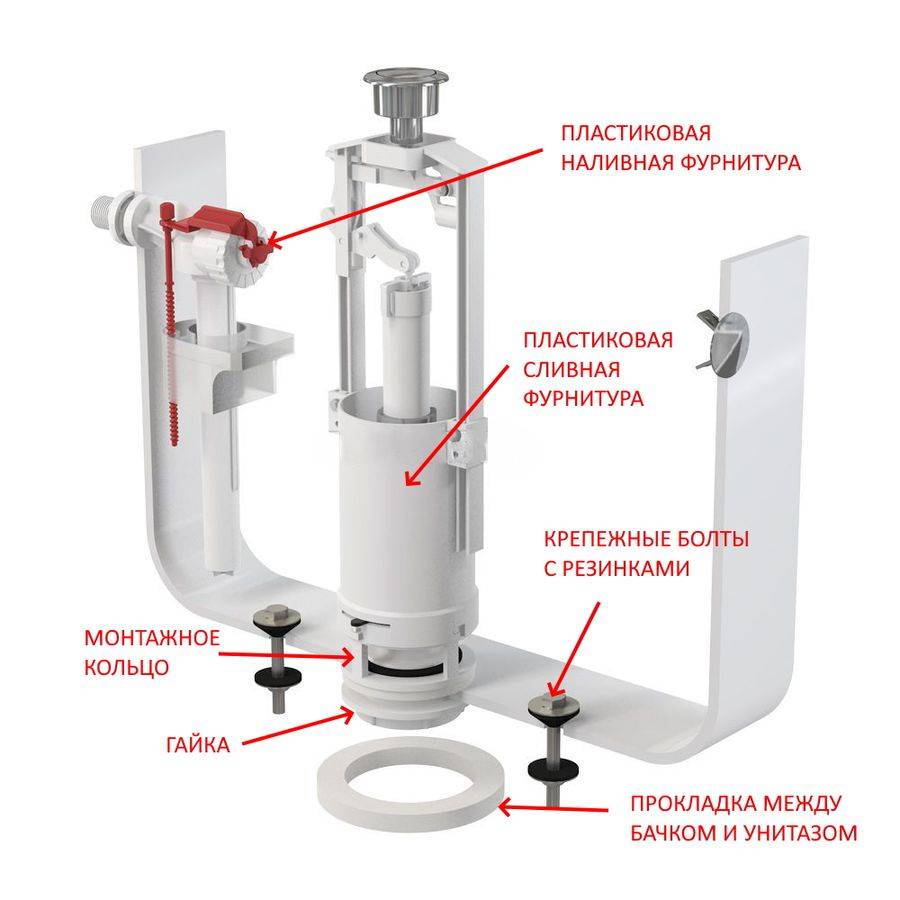 ПЛАСТИКОВАЯ НАЛИВНАЯ ФУРНИТУРА

ПЛАСТИКОВАЯ СЛИВНАЯ ФУРНИТУРА

КРЕПЕЖНЫЕ БОЛТЫ С РЕЗИНКАМИ

МОНТАЖНОЕ КОЛЬЦО

ГАЙКА

ПРОКЛАДКА МЕЖДУ БАЧКОМ И УНИТАЗОМ